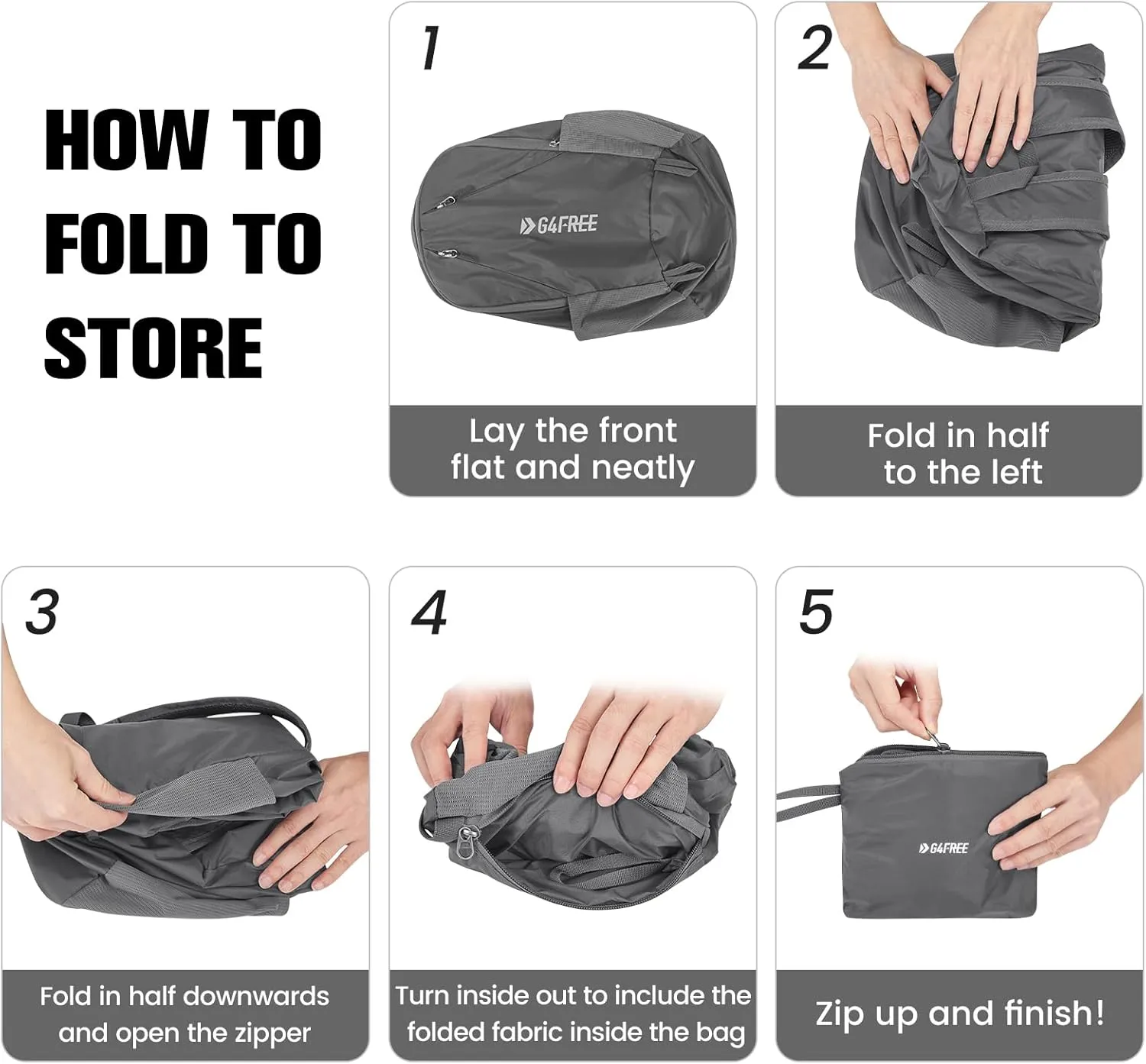 HOW TO FOLD TO STORE

1

G4FREE

Lay the front flat and neatly

2

Fold in half to the left

3

Fold in half downwards and open the zipper

4

Turn inside out to include the folded fabric inside the bag

5

G4FREE

Zip up and finish!